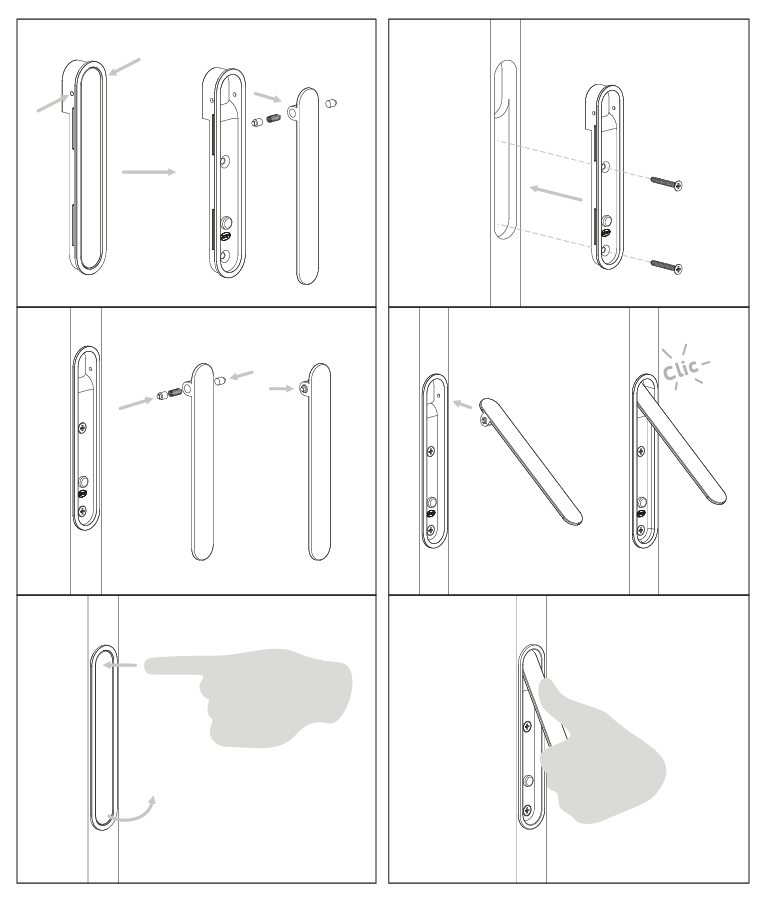 Clic